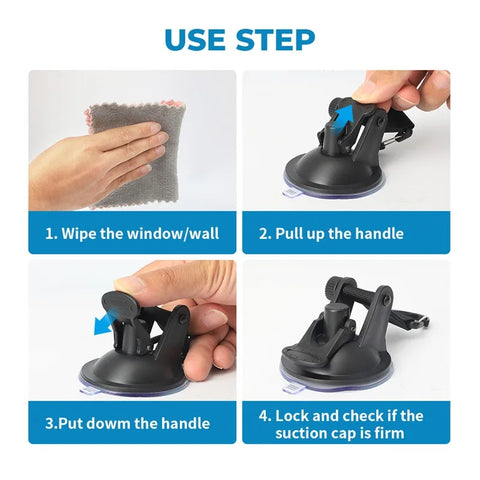 USE STEP

1. Wipe the window/wall

2. Pull up the handle

3.Put dowm the handle

4. Lock and check if the suction cap is firm