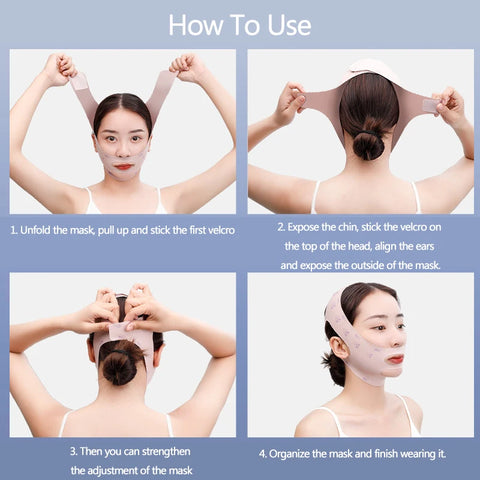 How To Use

1. Unfold the mask, pull up and stick the first velcro

2. Expose the chin, stick the velcro on the top of the head, align the ears and expose the outside of the mask.

3. Then you can strengthen the adjustment of the mask

4. Organize the mask and finish wearing it.