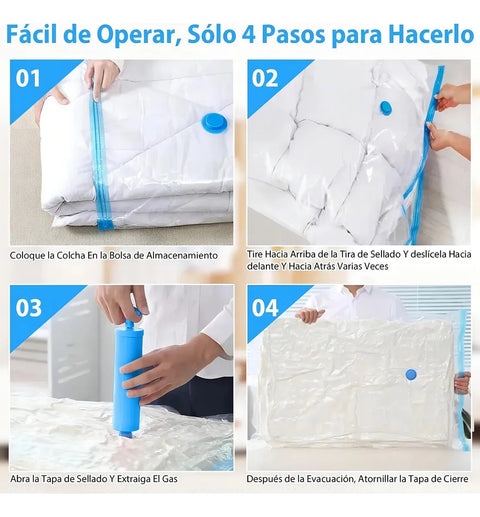 Fácil de Operar, Sólo 4 Pasos para Hacerlo

01

Coloque la Colcha En la Bolsa de Almacenamiento

02

Tire Hacia Arriba de la Tira de Sellado Y deslícela Hacia delante Y Hacia Atrás Varias Veces

03

Abra la Tapa de Sellado Y Extraiga El Gas

04

Después de la Evacuación, Atornillar la Tapa de Cierre