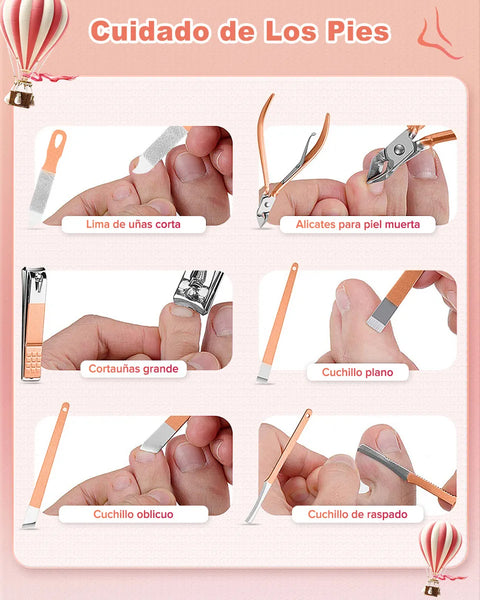 Cuidado de Los Pies

Lima de uñas corta

Alicates para piel muerta

Cortauñas grande

Cuchillo plano

Cuchillo oblicuo

Cuchillo de raspado