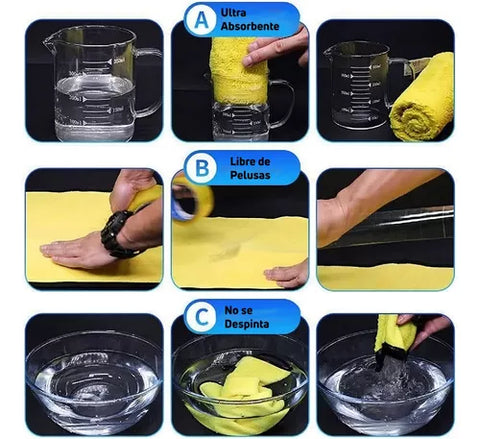 A Ultra Absorbente

B Libre de Pelusas

C No se Despinta